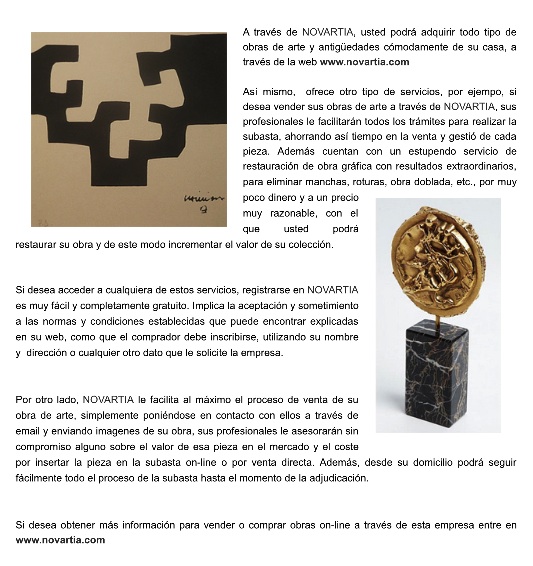 A través de NOVARTIA, usted podrá adquirir todo tipo de obras de arte y antigüedades cómodamente de su casa, a través de la web www.novartia.com

Asi mismo, ofrece otro tipo de servicios, por ejempo, si desea vender sus obras de arte a través de NOVARTIA, sus profesionales le facilitarán todos los trámites para realizar la subasta, ahorrando así tiempo en la venta y gestió de cada pieza. Además cuentan con un estupendo servicio de restauración de obra gráfica con resultados extraordinarios, para eliminar manchas, roturas, obra doblada, etc., por muy poco dinero y a un precio muy razonable, con el que usted podrá restaurar su obra y de este modo incrementar el valor de su colección.

Si desea acceder a cualquiera de estos servicios, registrarse en NOVARTIA es muy fácil y completamente gratuito. Implica la aceptación y sometimiento a las normas y condiciones establecidas que puede encontrar explicadas en su web, como que el comprador debe inscribirse, utilizando su nombre y dirección o cualquier otro dato que le solicite la empresa.

Por otro lado, NOVARTIA le facilita al máximo el proceso de venta de su obra de arte, simplemente poniéndose en contacto con ellos a través de email y enviando imagenes de su obra, sus profesionales le asesorarán sin compromiso alguno sobre el valor de esa pieza en el mercado y el coste por insertar la pieza en la subasta on-line o por venta directa. Además, desde su domicilio podrá seguir fácilmente todo el proceso de la subasta hasta el momento de la adjudicación.

Si desea obtener más información para vender o comprar obras on-line a través de esta empresa entre en www.novartia.com